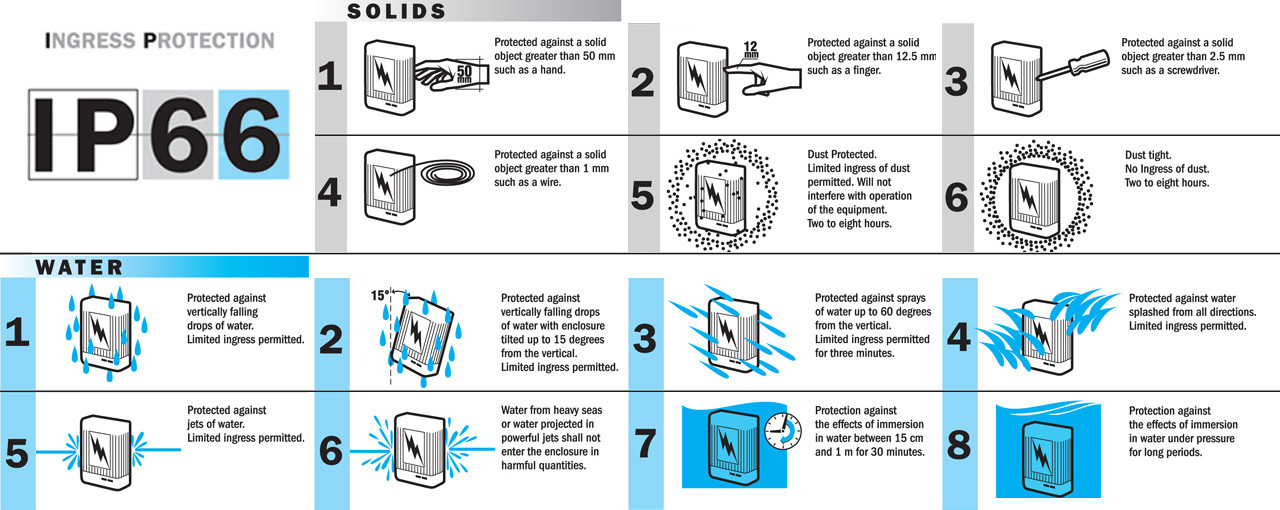 INGRESS PROTECTION

IP66

SOLIDS

1
50 mm
Protected against a solid object greater than 50 mm such as a hand.

2
12 mm
Protected against a solid object greater than 12.5 mm such as a finger.

3
Protected against a solid object greater than 2.5 mm such as a screwdriver.

4
Protected against a solid object greater than 1 mm such as a wire.

5
Dust Protected. Limited ingress of dust permitted. Will not interfere with operation of the equipment. Two to eight hours.

6
Dust tight. No Ingress of dust. Two to eight hours.

WATER

1
Protected against vertically falling drops of water. Limited ingress permitted.

2
15°
Protected against vertically falling drops of water with enclosure tilted up to 15 degrees from the vertical. Limited ingress permitted.

3
Protected against sprays of water up to 60 degrees from the vertical. Limited ingress permitted for three minutes.

4
Protected against water splashed from all directions. Limited ingress permitted.

5
Protected against jets of water. Limited ingress permitted.

6
Water from heavy seas or water projected in powerful jets shall not enter the enclosure in harmful quantities.

7
Protection against the effects of immersion in water between 15 cm and 1 m for 30 minutes.

8
Protection against the effects of immersion in water under pressure for long periods.