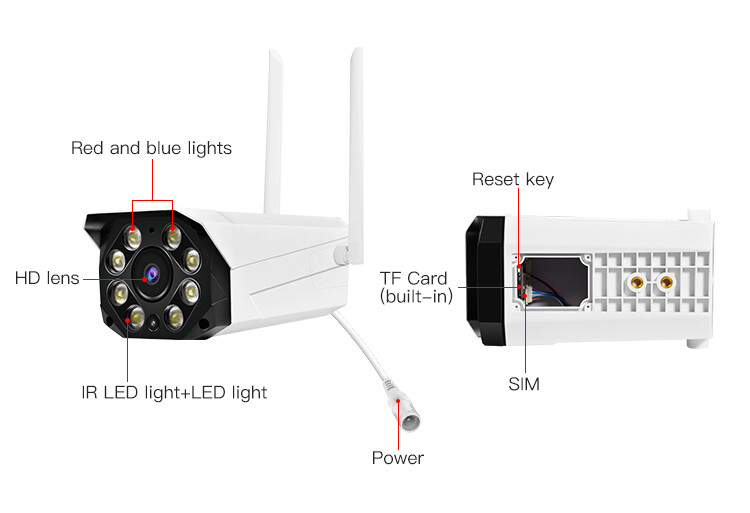 Red and blue lights

HD lens

IR LED light+LED light

Power

Reset key

TF Card
(built-in)

SIM